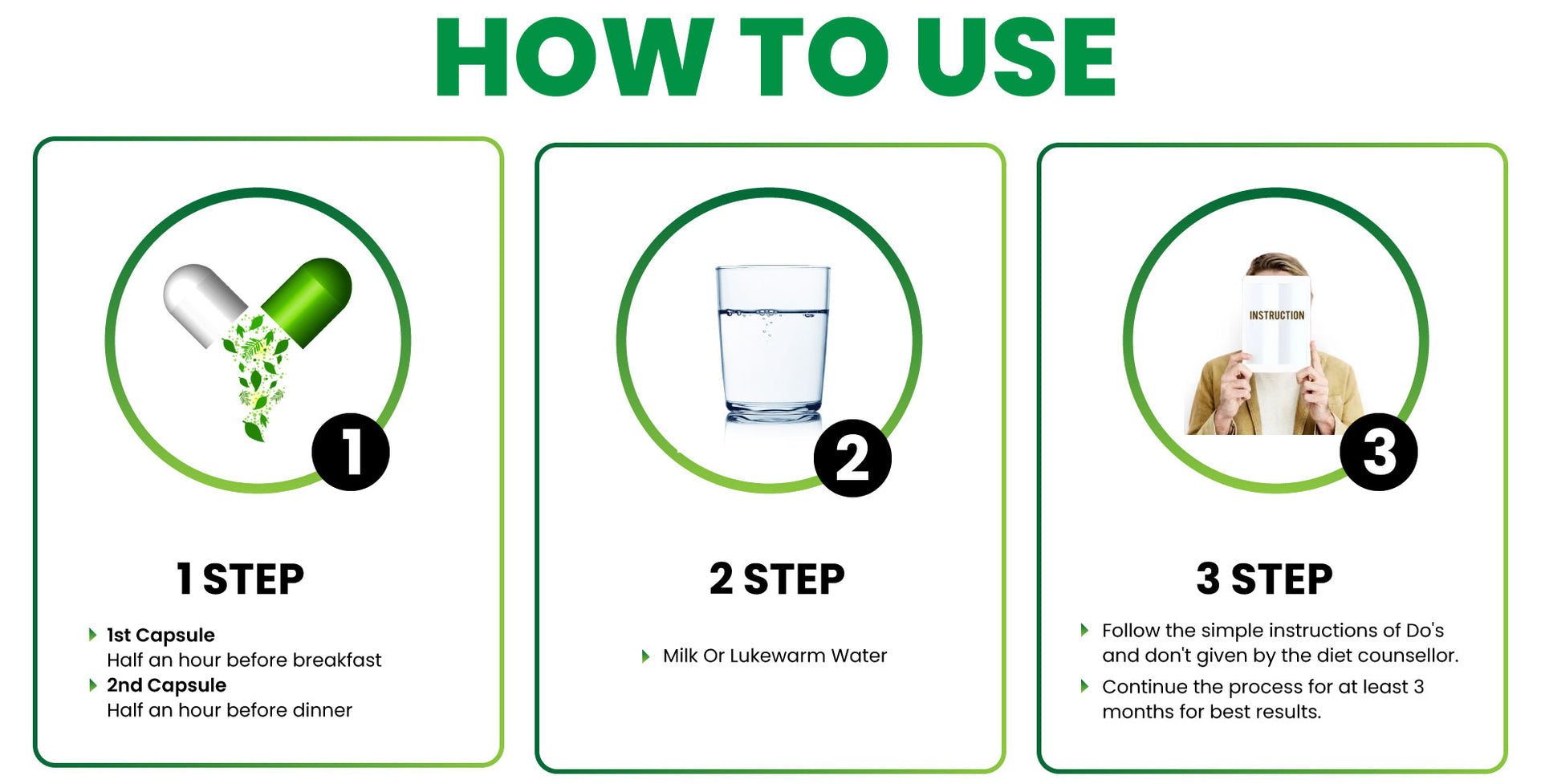 HOW TO USE

1

1 STEP

1st Capsule
Half an hour before breakfast
2nd Capsule
Half an hour before dinner

2

2 STEP

Milk Or Lukewarm Water

INSTRUCTION

3

3 STEP

Follow the simple instructions of Do's and don't given by the diet counsellor.
Continue the process for at least 3 months for best results.